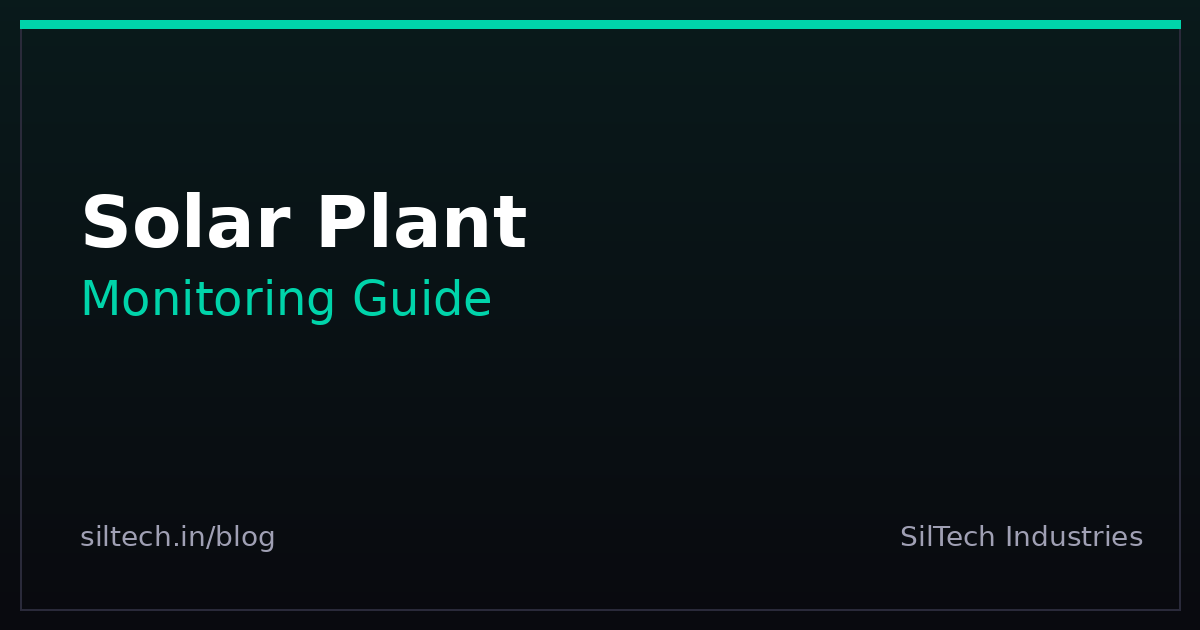 Solar Plant
Monitoring Guide

siltech.in/blog

SilTech Industries